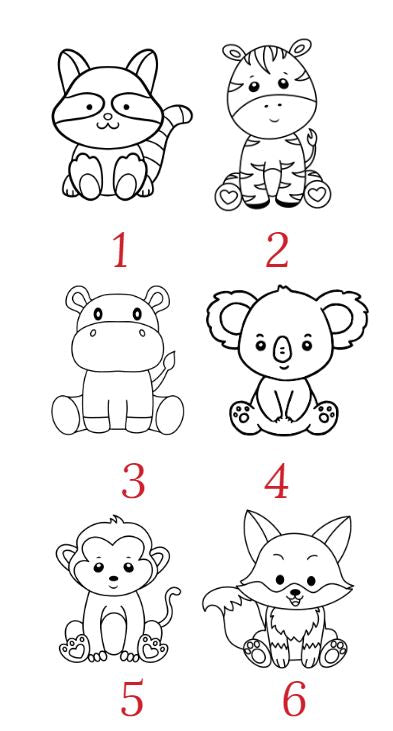 1 2

3 4

5 6